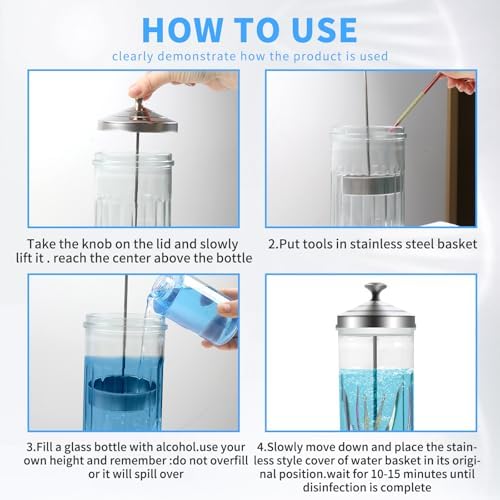 HOW TO USE

clearly demonstrate how the product is used

Take the knob on the lid and slowly lift it . reach the center above the bottle

2.Put tools in stainless steel basket

3.Fill a glass bottle with alcohol.use your own height and remember :do not overfill or it will spill over

4.Slowly move down and place the stainless style cover of water basket in its original position.wait for 10-15 minutes until disinfection is complete