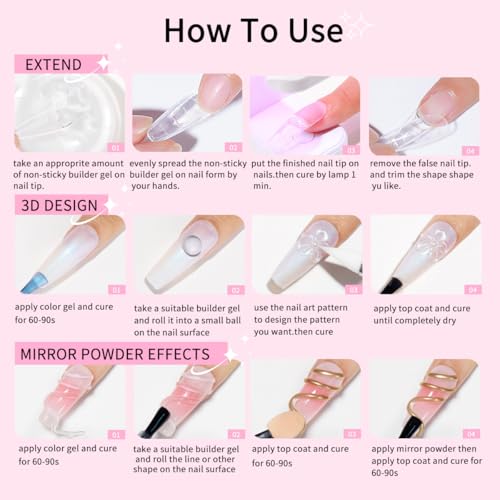 How To Use

EXTEND

01
take an approprite amount of non-sticky builder gel on nail tip.

02
evenly spread the non-sticky builder gel on nail form by your hands.

03
put the finished nail tip on nails.then cure by lamp 1 min.

04
remove the false nail tip. and trim the shape shape yu like.

3D DESIGN

01
apply color gel and cure for 60-90s

02
take a suitable builder gel and roll it into a small ball on the nail surface

03
use the nail art pattern to design the pattern you want.then cure

04
apply top coat and cure until completely dry

MIRROR POWDER EFFECTS

01
apply color gel and cure for 60-90s

02
take a suitable builder gel and roll the line or other shape on the nail surface

03
apply top coat and cure for 60-90s

04
apply mirror powder then apply top coat and cure for 60-90s