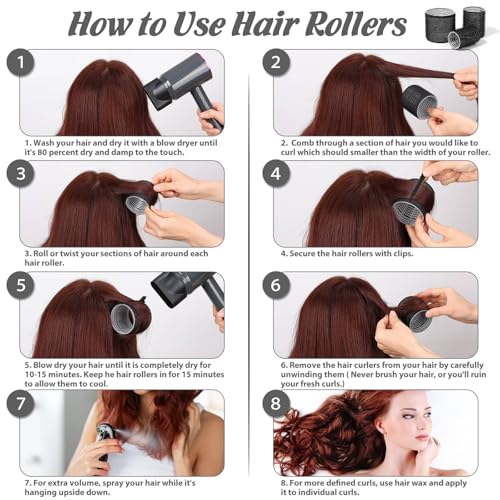 How to Use Hair Rollers

1

1. Wash your hair and dry it with a blow dryer until it's 80 percent dry and damp to the touch.

2

2. Comb through a section of hair you would like to curl which should smaller than the width of your roller.

3

3. Roll or twist your sections of hair around each hair roller.

4

4. Secure the hair rollers with clips.

5

5. Blow dry your hair until it is completely dry for 10-15 minutes. Keep he hair rollers in for 15 minutes to allow them to cool.

6

6. Remove the hair curlers from your hair by carefully unwinding them ( Never brush your hair, or you'll ruin your fresh curls.)

7

7. For extra volume, spray your hair while it's hanging upside down.

8

8. For more defined curls, use hair wax and apply it to individual curls.