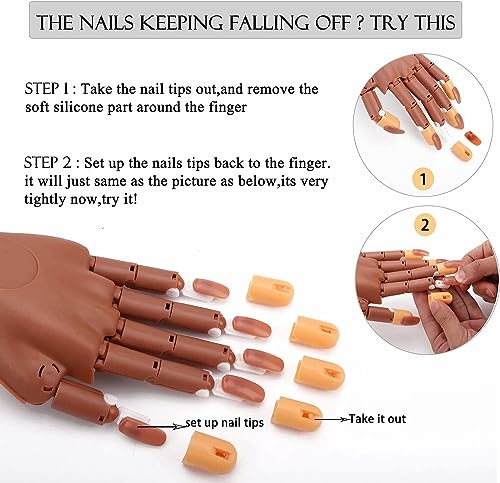 THE NAILS KEEPING FALLING OFF ? TRY THIS

STEP 1 : Take the nail tips out,and remove the soft silicone part around the finger

STEP 2 : Set up the nails tips back to the finger. it will just same as the picture as below,its very tightly now,try it!

1

2

set up nail tips

Take it out