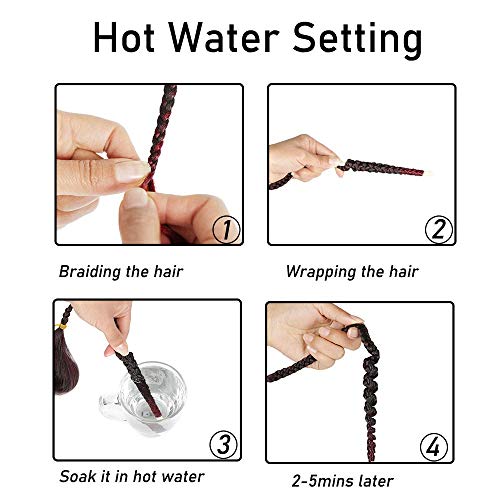 Hot Water Setting

1

Braiding the hair

2

Wrapping the hair

3

Soak it in hot water

4

2-5mins later