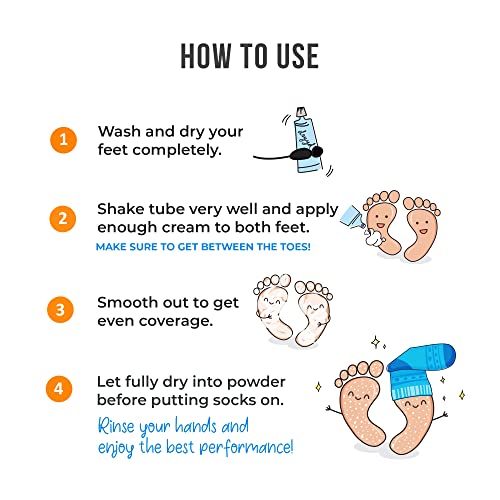 HOW TO USE

1 Wash and dry your feet completely.

2 Shake tube very well and apply enough cream to both feet.
MAKE SURE TO GET BETWEEN THE TOES!

3 Smooth out to get even coverage.

4 Let fully dry into powder before putting socks on.
Rinse your hands and enjoy the best performance!