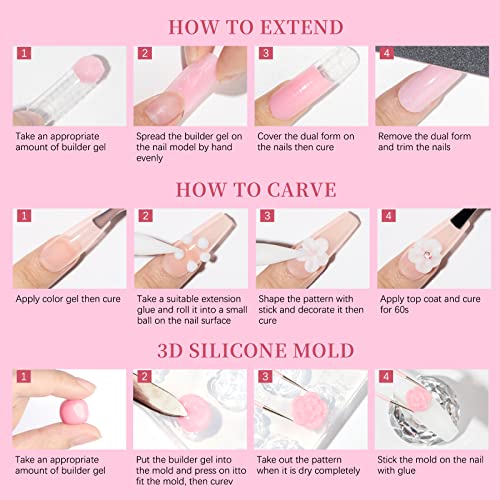 HOW TO EXTEND

1
Take an appropriate amount of builder gel

2
Spread the builder gel on the nail model by hand evenly

3
Cover the dual form on the nails then cure

4
Remove the dual form and trim the nails

HOW TO CARVE

1
Apply color gel then cure

2
Take a suitable extension glue and roll it into a small ball on the nail surface

3
Shape the pattern with stick and decorate it then cure

4
Apply top coat and cure for 60s

3D SILICONE MOLD

1
Take an appropriate amount of builder gel

2
Put the builder gel into the mold and press on itto fit the mold, then curev

3
Take out the pattern when it is dry completely

4
Stick the mold on the nail with glue