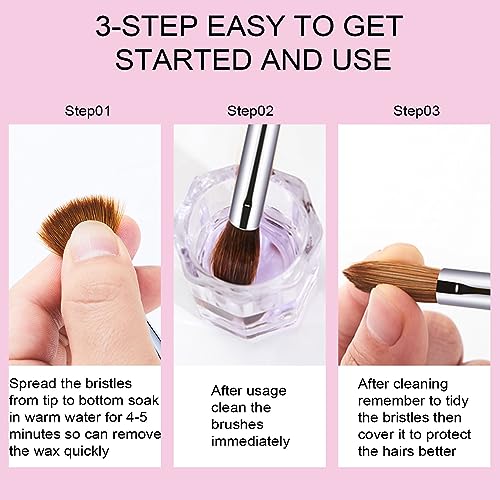 3-STEP EASY TO GET STARTED AND USE

Step01

Spread the bristles from tip to bottom soak in warm water for 4-5 minutes so can remove the wax quickly

Step02

After usage clean the brushes immediately

Step03

After cleaning remember to tidy the bristles then cover it to protect the hairs better