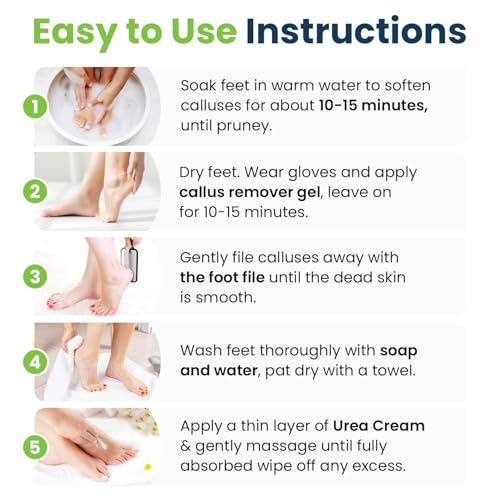 Easy to Use Instructions

1

Soak feet in warm water to soften calluses for about 10-15 minutes, until pruney.

2

Dry feet. Wear gloves and apply callus remover gel, leave on for 10-15 minutes.

3

Gently file calluses away with the foot file until the dead skin is smooth.

4

Wash feet thoroughly with soap and water, pat dry with a towel.

5

Apply a thin layer of Urea Cream & gently massage until fully absorbed wipe off any excess.