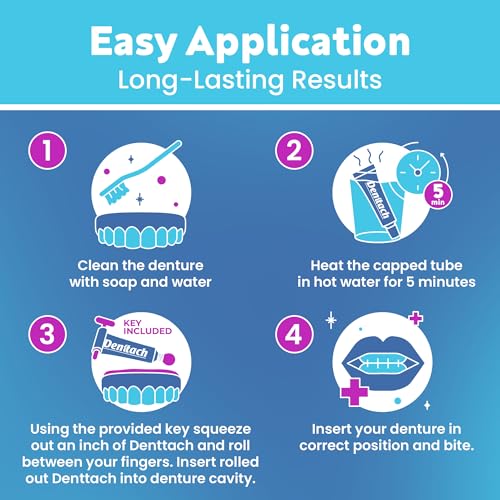 Easy Application
Long-Lasting Results

1

Clean the denture with soap and water

2

Denttach

5 min

Heat the capped tube in hot water for 5 minutes

3

KEY INCLUDED

Denttach

Using the provided key squeeze out an inch of Denttach and roll between your fingers. Insert rolled out Denttach into denture cavity.

4

Insert your denture in correct position and bite.