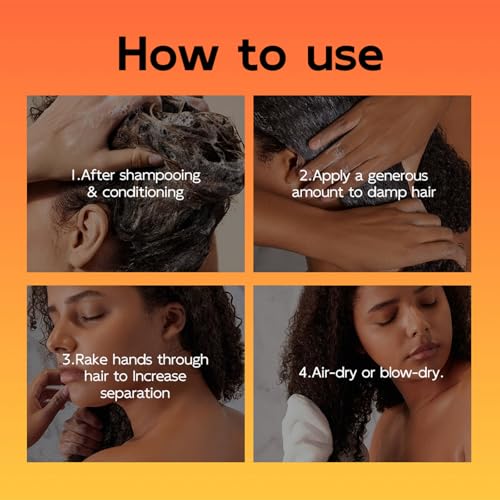 How to use

1.After shampooing & conditioning

2.Apply a generous amount to damp hair

3.Rake hands through hair to Increase separation

4.Air-dry or blow-dry.