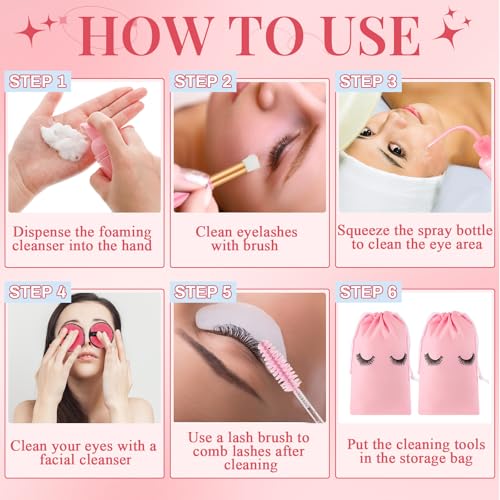 HOW TO USE

STEP 1

Dispense the foaming cleanser into the hand

STEP 2

Clean eyelashes with brush

STEP 3

Squeeze the spray bottle to clean the eye area

STEP 4

Clean your eyes with a facial cleanser

STEP 5

Use a lash brush to comb lashes after cleaning

STEP 6

Put the cleaning tools in the storage bag