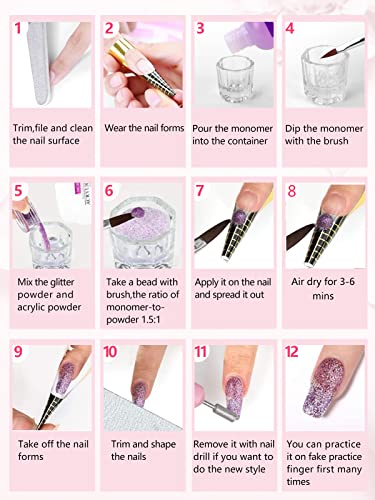 1

Trim,file and clean the nail surface

2

Wear the nail forms

3

Pour the monomer into the container

4

Dip the monomer with the brush

5

Mix the glitter powder and acrylic powder

6

Take a bead with brush,the ratio of monomer-to-powder 1.5:1

7

Apply it on the nail and spread it out

8

Air dry for 3-6 mins

9

Take off the nail forms

10

Trim and shape the nails

11

Remove it with nail drill if you want to do the new style

12

You can practice it on fake practice finger first many times