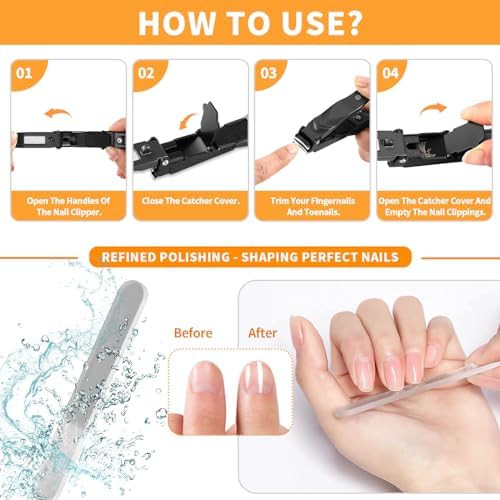 HOW TO USE?

01
Open The Handles Of The Nail Clipper.

02
Close The Catcher Cover.

03
Trim Your Fingernails And Toenails.

04
Open The Catcher Cover And Empty The Nail Clippings.

REFINED POLISHING - SHAPING PERFECT NAILS

Before

After