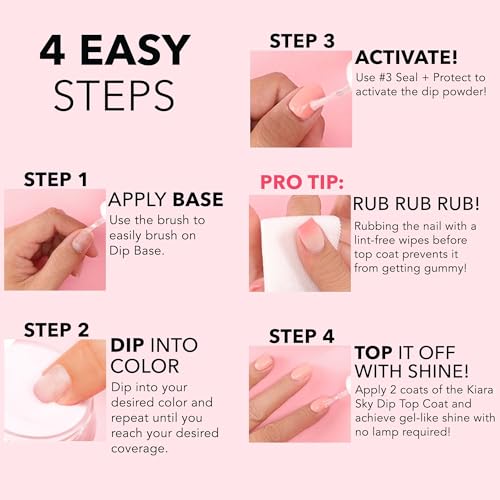 4 EASY STEPS

STEP 1

APPLY BASE
Use the brush to easily brush on Dip Base.

STEP 2

DIP INTO COLOR
Dip into your desired color and repeat until you reach your desired coverage.

STEP 3

ACTIVATE!
Use #3 Seal + Protect to activate the dip powder!

PRO TIP:

RUB RUB RUB!
Rubbing the nail with a lint-free wipes before top coat prevents it from getting gummy!

STEP 4

TOP IT OFF WITH SHINE!
Apply 2 coats of the Kiara Sky Dip Top Coat and achieve gel-like shine with no lamp required!