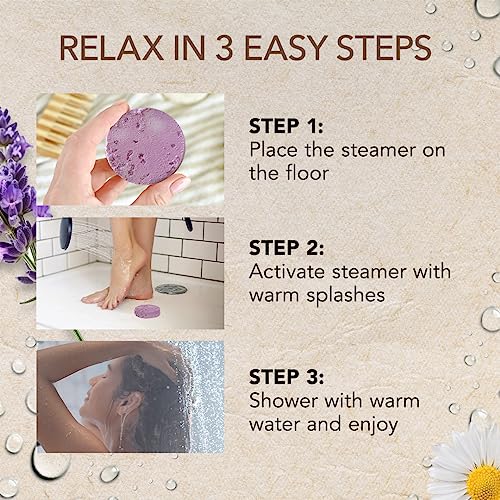 RELAX IN 3 EASY STEPS

STEP 1:
Place the steamer on the floor

STEP 2:
Activate steamer with warm splashes

STEP 3:
Shower with warm water and enjoy