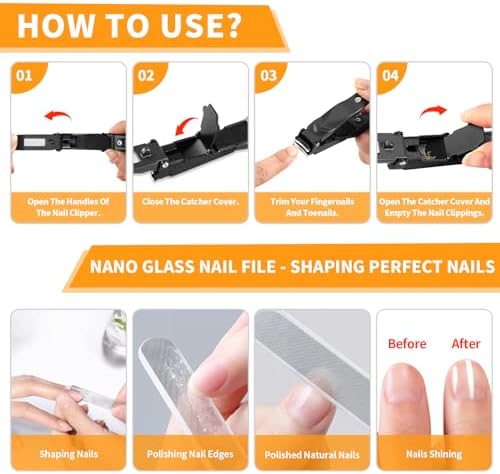 HOW TO USE?

01

Open The Handles Of The Nail Clipper.

02

Close The Catcher Cover.

03

Trim Your Fingernails And Toenails.

04

Open The Catcher Cover And Empty The Nail Clippings.

NANO GLASS NAIL FILE - SHAPING PERFECT NAILS

Shaping Nails

Polishing Nail Edges

Polished Natural Nails

Before After

Nails Shining