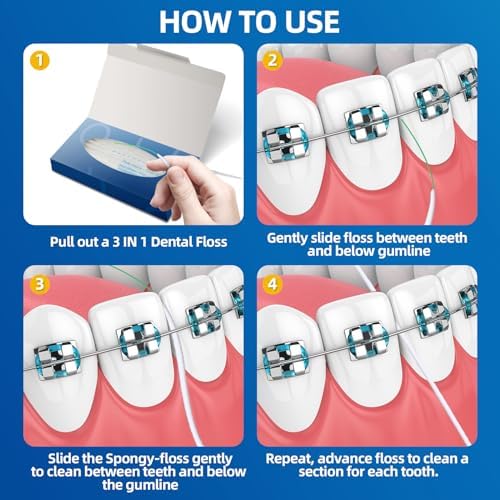 HOW TO USE

1

Pull out a 3 IN 1 Dental Floss

2

Gently slide floss between teeth and below gumline

3

Slide the Spongy-floss gently to clean between teeth and below the gumline

4

Repeat, advance floss to clean a section for each tooth.