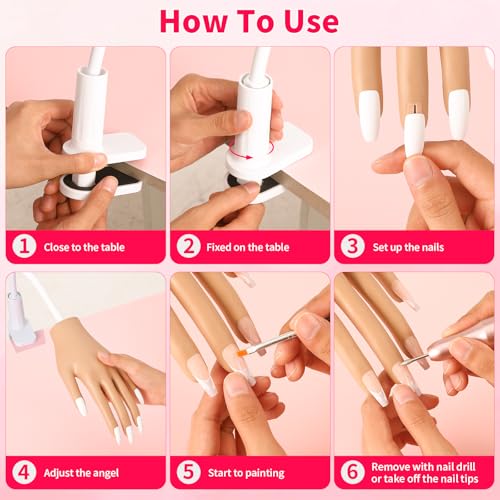 How To Use

1 Close to the table

2 Fixed on the table

3 Set up the nails

4 Adjust the angel

5 Start to painting

6 Remove with nail drill or take off the nail tips