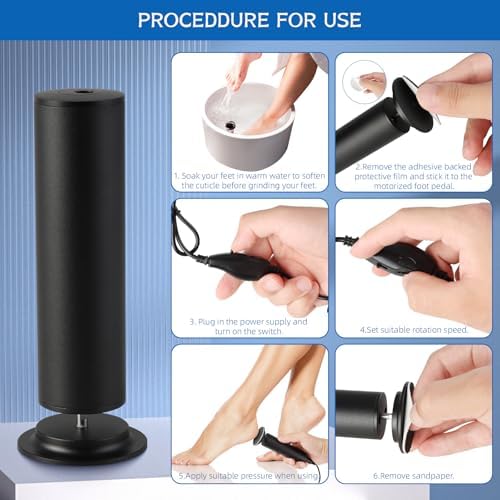 PROCEDDURE FOR USE

1. Soak your feet in warm water to soften the cuticle before grinding your feet.

2.Remove the adhesive backed protective film and stick it to the motorized foot pedal.

3. Plug in the power supply and turn on the switch.

4.Set suitable rotation speed.

5.Apply suitable pressure when using.

6.Remove sandpaper.