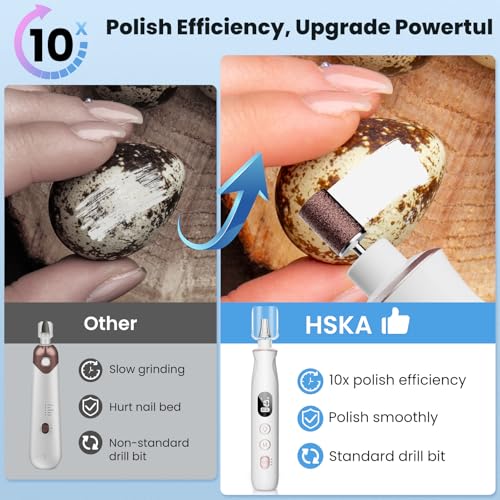 10x

Polish Efficiency, Upgrade Powertul

Other

Slow grinding

Hurt nail bed

Non-standard drill bit

HSKA

10x polish efficiency

Polish smoothly

Standard drill bit