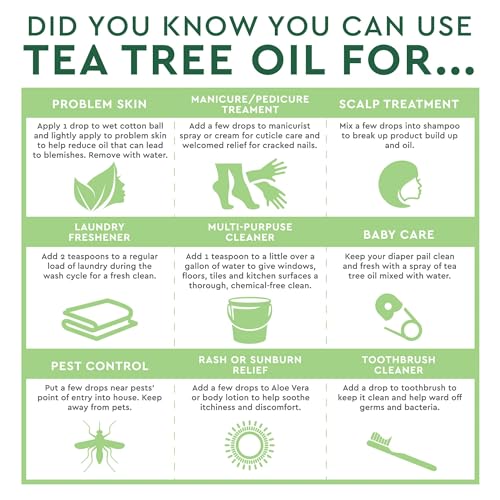 DID YOU KNOW YOU CAN USE
TEA TREE OIL FOR...

PROBLEM SKIN

Apply 1 drop to wet cotton ball and lightly apply to problem skin to help reduce oil that can lead to blemishes. Remove with water.

MANICURE/PEDICURE TREAMENT

Add a few drops to manicurist spray or cream for cuticle care and welcomed relief for cracked nails.

SCALP TREATMENT

Mix a few drops into shampoo to break up product build up and oil.

LAUNDRY FRESHENER

Add 2 teaspoons to a regular load of laundry during the wash cycle for a fresh clean.

MULTI-PURPUSE CLEANER

Add 1 teaspoon to a little over a gallon of water to give windows, floors, tiles and kitchen surfaces a thorough, chemical-free clean.

BABY CARE

Keep your diaper pail clean and fresh with a spray of tea tree oil mixed with water.

PEST CONTROL

Put a few drops near pests' point of entry into house. Keep away from pets.

RASH OR SUNBURN RELIEF

Add a few drops to Aloe Vera or body lotion to help soothe itchiness and discomfort.

TOOTHBRUSH CLEANER

Add a drop to toothbrush to keep it clean and help ward off germs and bacteria.