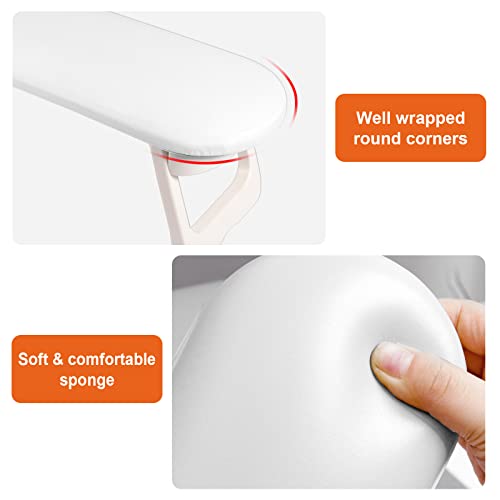 Well wrapped round corners

Soft & comfortable sponge