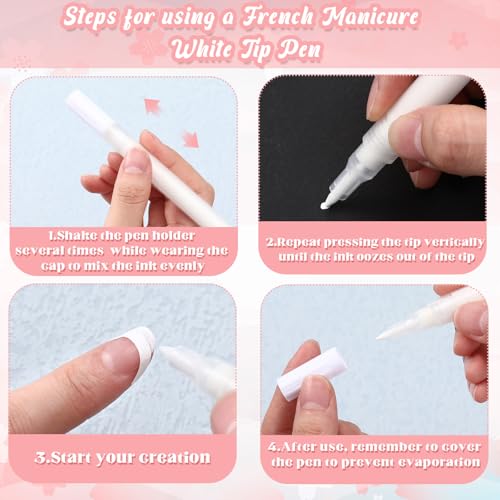 Steps for using a French Manicure White Tip Pen

1.Shake the pen holder several times while wearing the cap to mix the ink evenly

2.Repeat pressing the tip vertically until the ink oozes out of the tip

3.Start your creation

4.After use, remember to cover the pen to prevent evaporation