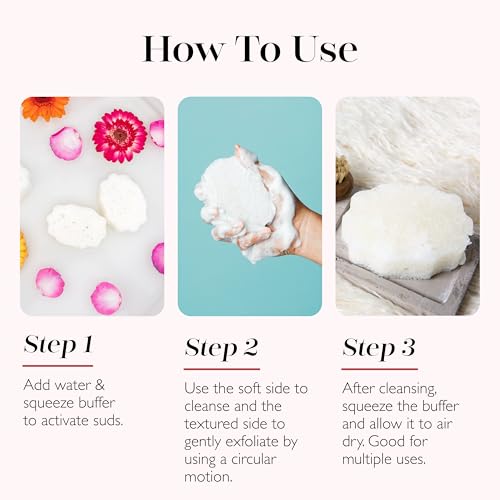 How To Use

Step 1

Add water & squeeze buffer to activate suds.

Step 2

Use the soft side to cleanse and the textured side to gently exfoliate by using a circular motion.

Step 3

After cleansing, squeeze the buffer and allow it to air dry. Good for multiple uses.