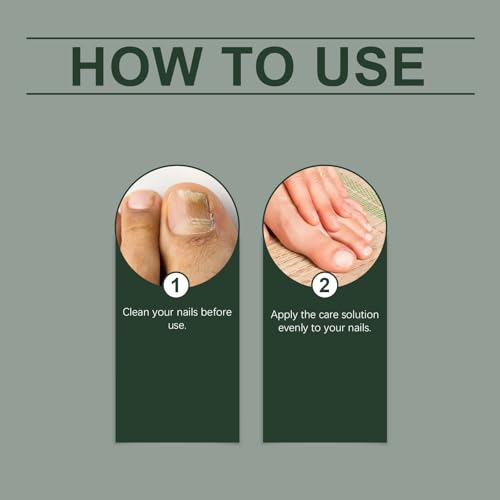 HOW TO USE

1

Clean your nails before use.

2

Apply the care solution evenly to your nails.