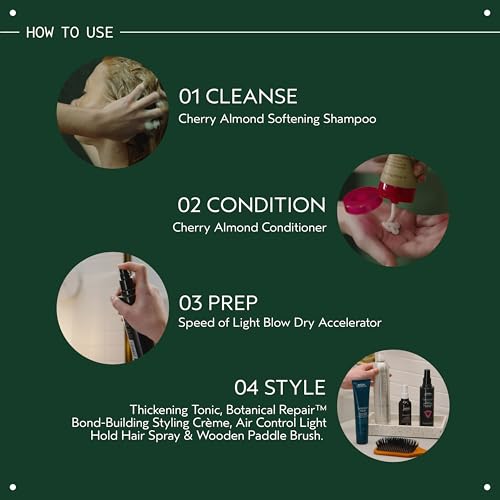 HOW TO USE

01 CLEANSE
Cherry Almond Softening Shampoo

02 CONDITION
Cherry Almond Conditioner

03 PREP
Speed of Light Blow Dry Accelerator

04 STYLE
Thickening Tonic, Botanical Repair™ Bond-Building Styling Crème, Air Control Light Hold Hair Spray & Wooden Paddle Brush.