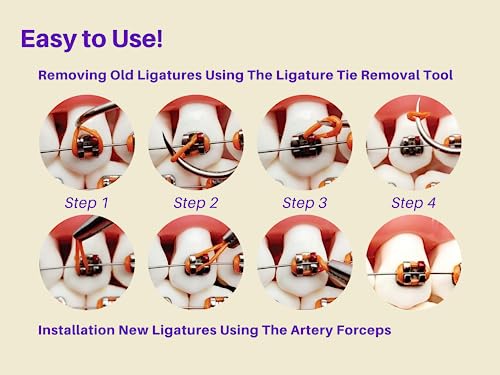 Easy to Use!

Removing Old Ligatures Using The Ligature Tie Removal Tool

Step 1
Step 2
Step 3
Step 4

Installation New Ligatures Using The Artery Forceps