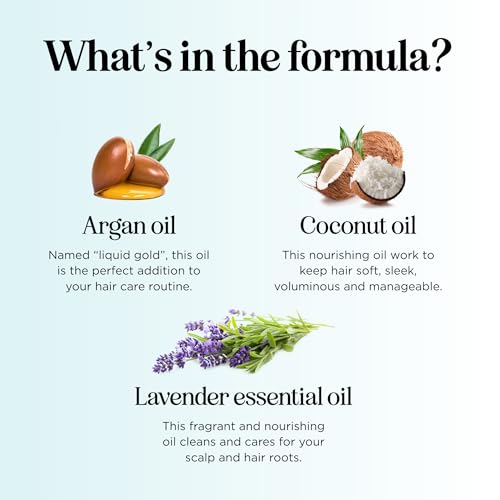 What's in the formula?

Argan oil

Named "liquid gold", this oil is the perfect addition to your hair care routine.

Coconut oil

This nourishing oil work to keep hair soft, sleek, voluminous and manageable.

Lavender essential oil

This fragrant and nourishing oil cleans and cares for your scalp and hair roots.