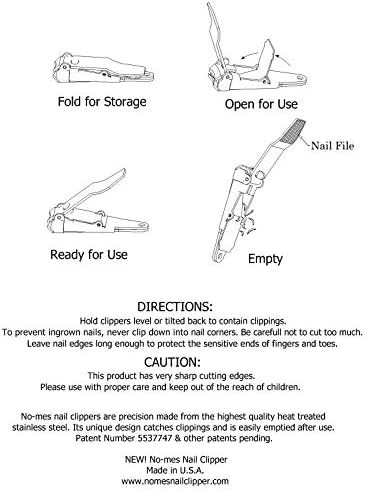 Fold for Storage

Open for Use

Nail File

Ready for Use

Empty

DIRECTIONS:
Hold clippers level or tilted back to contain clippings.
To prevent ingrown nails, never clip down into nail corners. Be carefull not to cut too much.
Leave nail edges long enough to protect the sensitive ends of fingers and toes.

CAUTION:
This product has very sharp cutting edges.
Please use with proper care and keep out of the reach of children.

No-mes nail clippers are precision made from the highest quality heat treated stainless steel. Its unique design catches clippings and is easily emptied after use.
Patent Number 5537747 & other patents pending.

NEW! No-mes Nail Clipper
Made in U.S.A.
www.nomesnailclipper.com