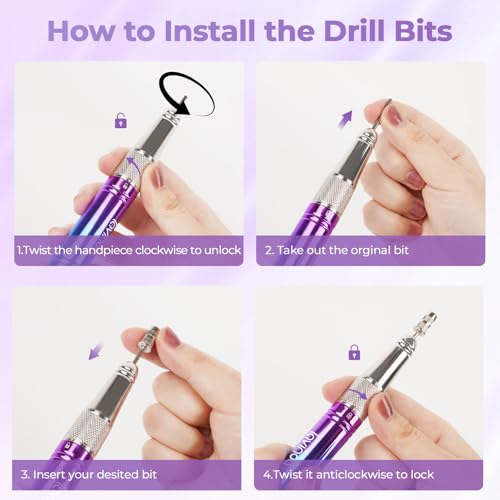 How to Install the Drill Bits

1.Twist the handpiece clockwise to unlock

2. Take out the orginal bit

3. Insert your desited bit

4.Twist it anticlockwise to lock