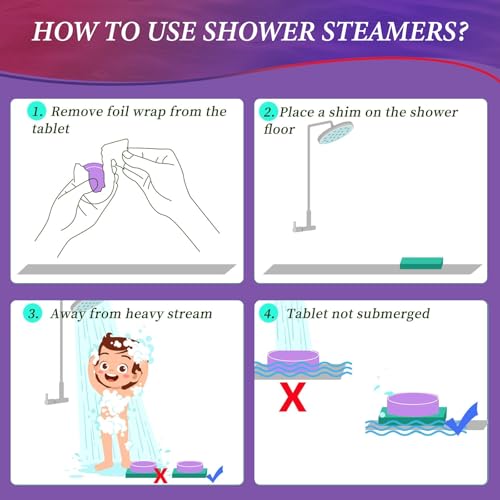 HOW TO USE SHOWER STEAMERS?

1. Remove foil wrap from the tablet

2. Place a shim on the shower floor

3. Away from heavy stream

X

4. Tablet not submerged

X