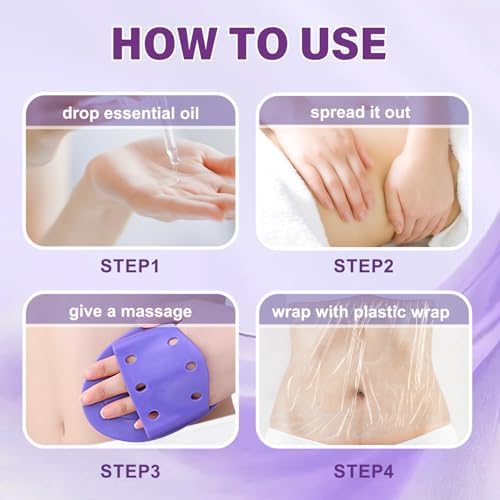 HOW TO USE

drop essential oil

STEP1

spread it out

STEP2

give a massage

STEP3

wrap with plastic wrap

STEP4