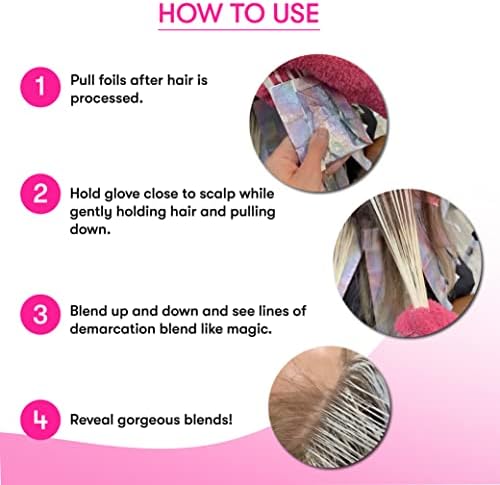 HOW TO USE

1 Pull foils after hair is processed.

2 Hold glove close to scalp while gently holding hair and pulling down.

3 Blend up and down and see lines of demarcation blend like magic.

4 Reveal gorgeous blends!