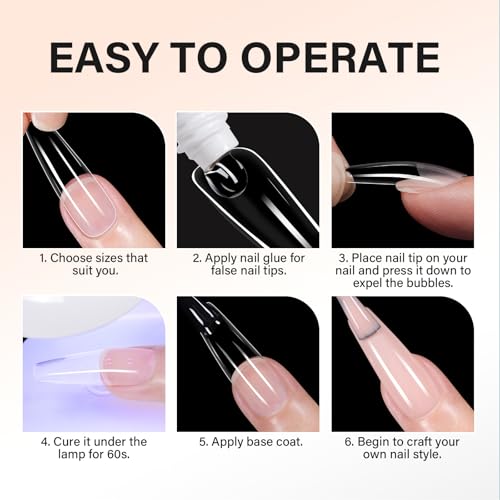 EASY TO OPERATE

1. Choose sizes that suit you.

2. Apply nail glue for false nail tips.

3. Place nail tip on your nail and press it down to expel the bubbles.

4. Cure it under the lamp for 60s.

5. Apply base coat.

6. Begin to craft your own nail style.