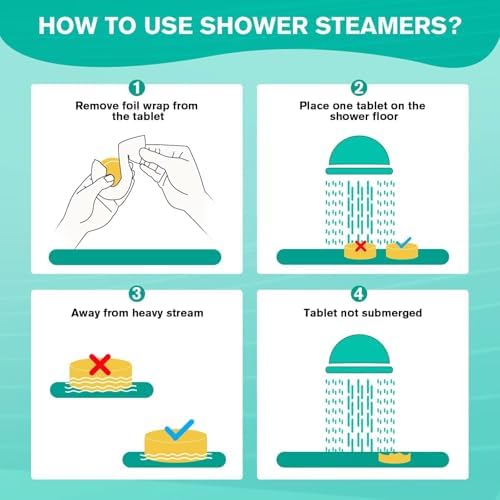 HOW TO USE SHOWER STEAMERS?

1
Remove foil wrap from the tablet

2
Place one tablet on the shower floor

3
Away from heavy stream

4
Tablet not submerged