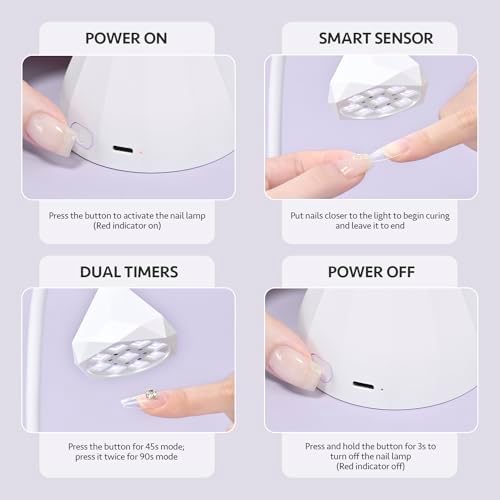 POWER ON

Press the button to activate the nail lamp (Red indicator on)

SMART SENSOR

Put nails closer to the light to begin curing and leave it to end

DUAL TIMERS

Press the button for 45s mode; press it twice for 90s mode

POWER OFF

Press and hold the button for 3s to turn off the nail lamp (Red indicator off)