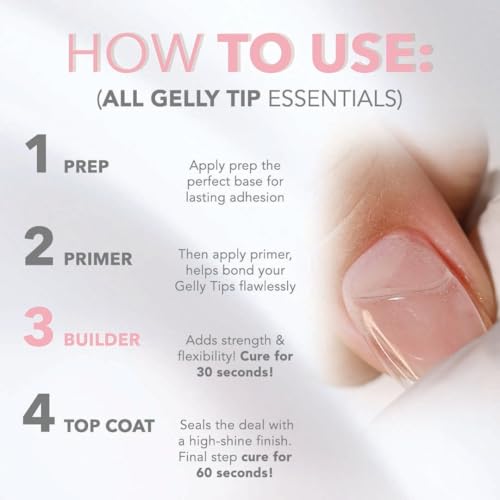 HOW TO USE:
(ALL GELLY TIP ESSENTIALS)

1 PREP
Apply prep the perfect base for lasting adhesion

2 PRIMER
Then apply primer, helps bond your Gelly Tips flawlessly

3 BUILDER
Adds strength & flexibility! Cure for 30 seconds!

4 TOP COAT
Seals the deal with a high-shine finish. Final step cure for 60 seconds!