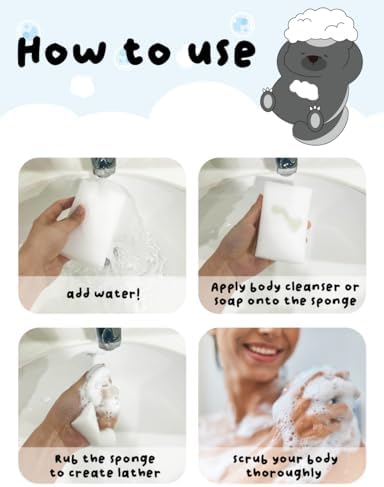 How to use

add water!

Apply body cleanser or soap onto the sponge

Rub the sponge to create lather

scrub your body thoroughly