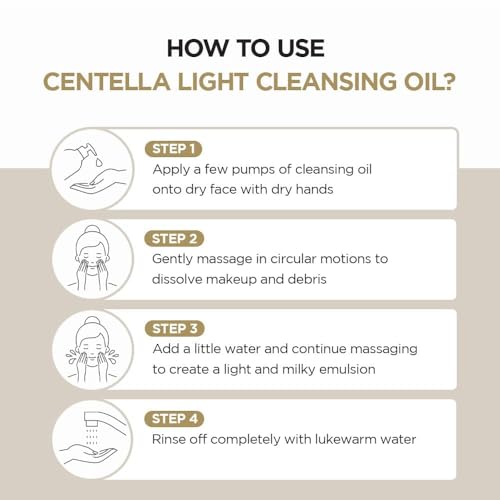 HOW TO USE
CENTELLA LIGHT CLEANSING OIL?

STEP 1
Apply a few pumps of cleansing oil onto dry face with dry hands

STEP 2
Gently massage in circular motions to dissolve makeup and debris

STEP 3
Add a little water and continue massaging to create a light and milky emulsion

STEP 4
Rinse off completely with lukewarm water