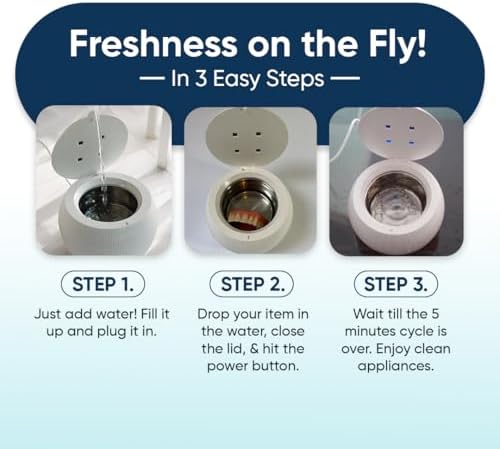 Freshness on the Fly!

— In 3 Easy Steps —

STEP 1.

Just add water! Fill it up and plug it in.

STEP 2.

Drop your item in the water, close the lid, & hit the power button.

STEP 3.

Wait till the 5 minutes cycle is over. Enjoy clean appliances.