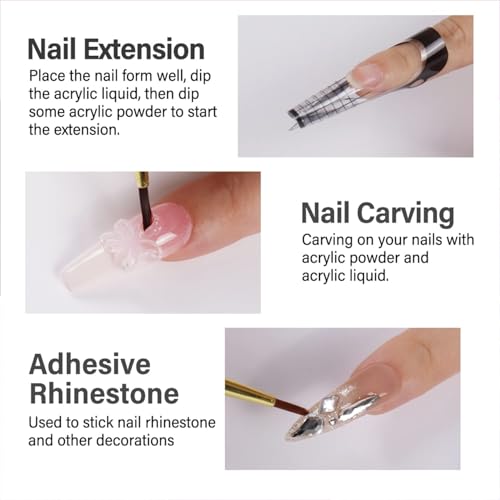 Nail Extension
Place the nail form well, dip the acrylic liquid, then dip some acrylic powder to start the extension.

Nail Carving
Carving on your nails with acrylic powder and acrylic liquid.

Adhesive Rhinestone
Used to stick nail rhinestone and other decorations