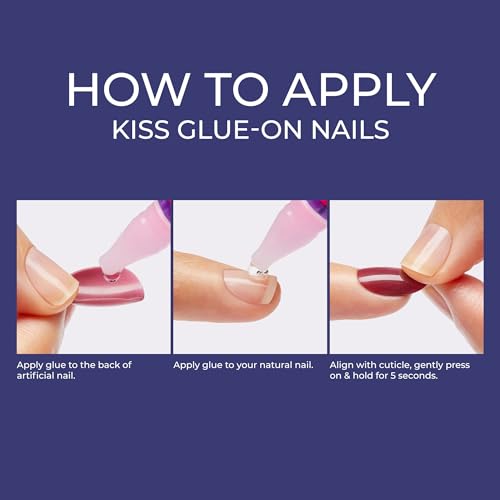 HOW TO APPLY
KISS GLUE-ON NAILS

Apply glue to the back of artificial nail.

Apply glue to your natural nail.

Align with cuticle, gently press on & hold for 5 seconds.