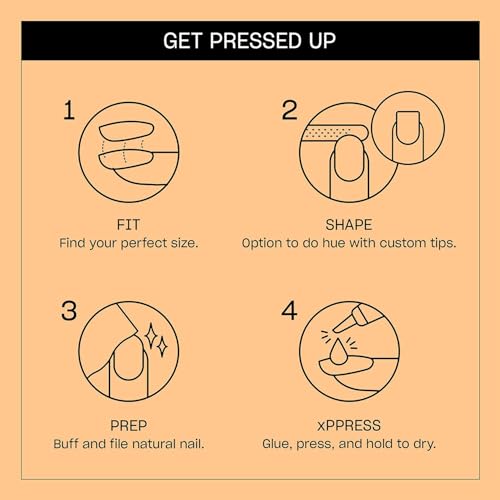 GET PRESSED UP

1

FIT
Find your perfect size.

2

SHAPE
Option to do hue with custom tips.

3

PREP
Buff and file natural nail.

4

xPPRESS
Glue, press, and hold to dry.