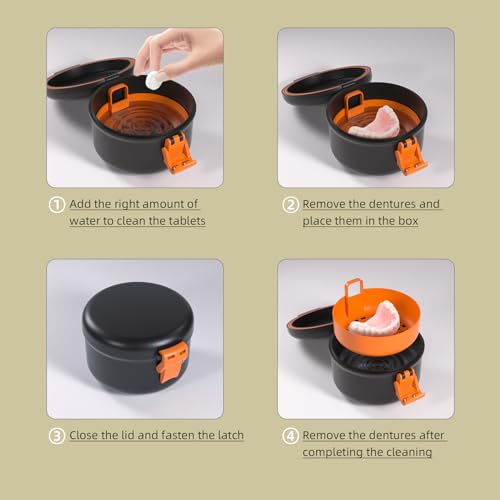 ① Add the right amount of water to clean the tablets

② Remove the dentures and place them in the box

③ Close the lid and fasten the latch

④ Remove the dentures after completing the cleaning