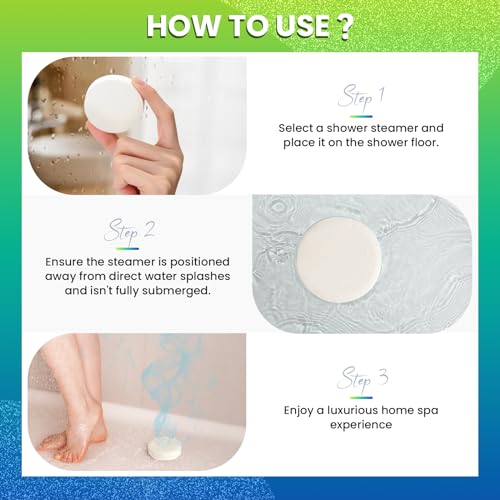 HOW TO USE ?

Step 1

Select a shower steamer and place it on the shower floor.

Step 2

Ensure the steamer is positioned away from direct water splashes and isn't fully submerged.

Step 3

Enjoy a luxurious home spa experience