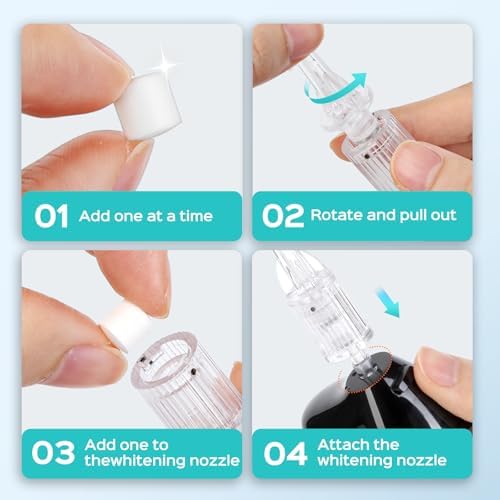 01 Add one at a time

02 Rotate and pull out

03 Add one to thewhitening nozzle

04 Attach the whitening nozzle