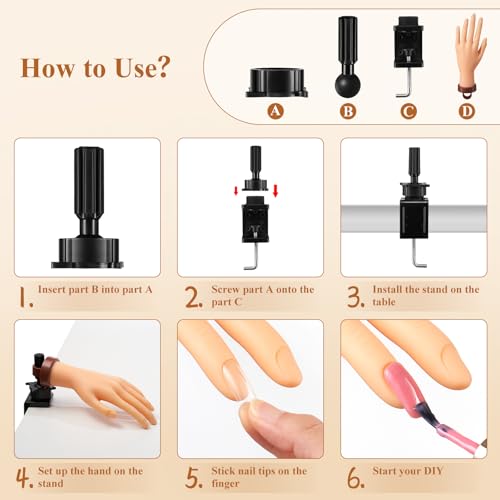 How to Use?

A B C D

1. Insert part B into part A

2. Screw part A onto the part C

3. Install the stand on the table

4. Set up the hand on the stand

5. Stick nail tips on the finger

6. Start your DIY