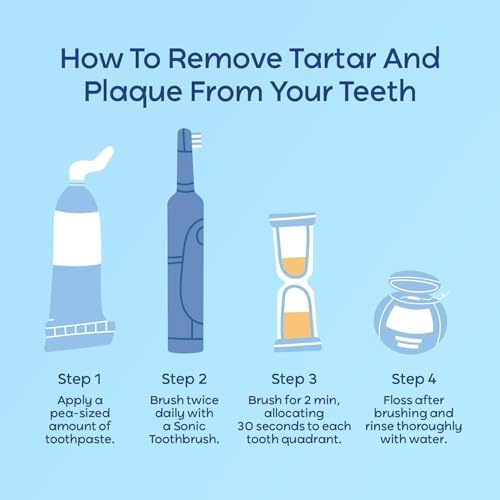 How To Remove Tartar And Plaque From Your Teeth

Step 1
Apply a pea-sized amount of toothpaste.

Step 2
Brush twice daily with a Sonic Toothbrush.

Step 3
Brush for 2 min, allocating 30 seconds to each tooth quadrant.

Step 4
Floss after brushing and rinse thoroughly with water.