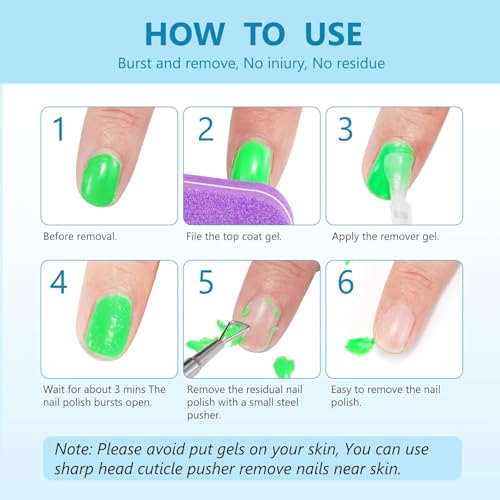 HOW TO USE

Burst and remove, No iniury, No residue

1

Before removal.

2

File the top coat gel.

3

Apply the remover gel.

4

Wait for about 3 mins The nail polish bursts open.

5

Remove the residual nail polish with a small steel pusher.

6

Easy to remove the nail polish.

Note: Please avoid put gels on your skin, You can use sharp head cuticle pusher remove nails near skin.